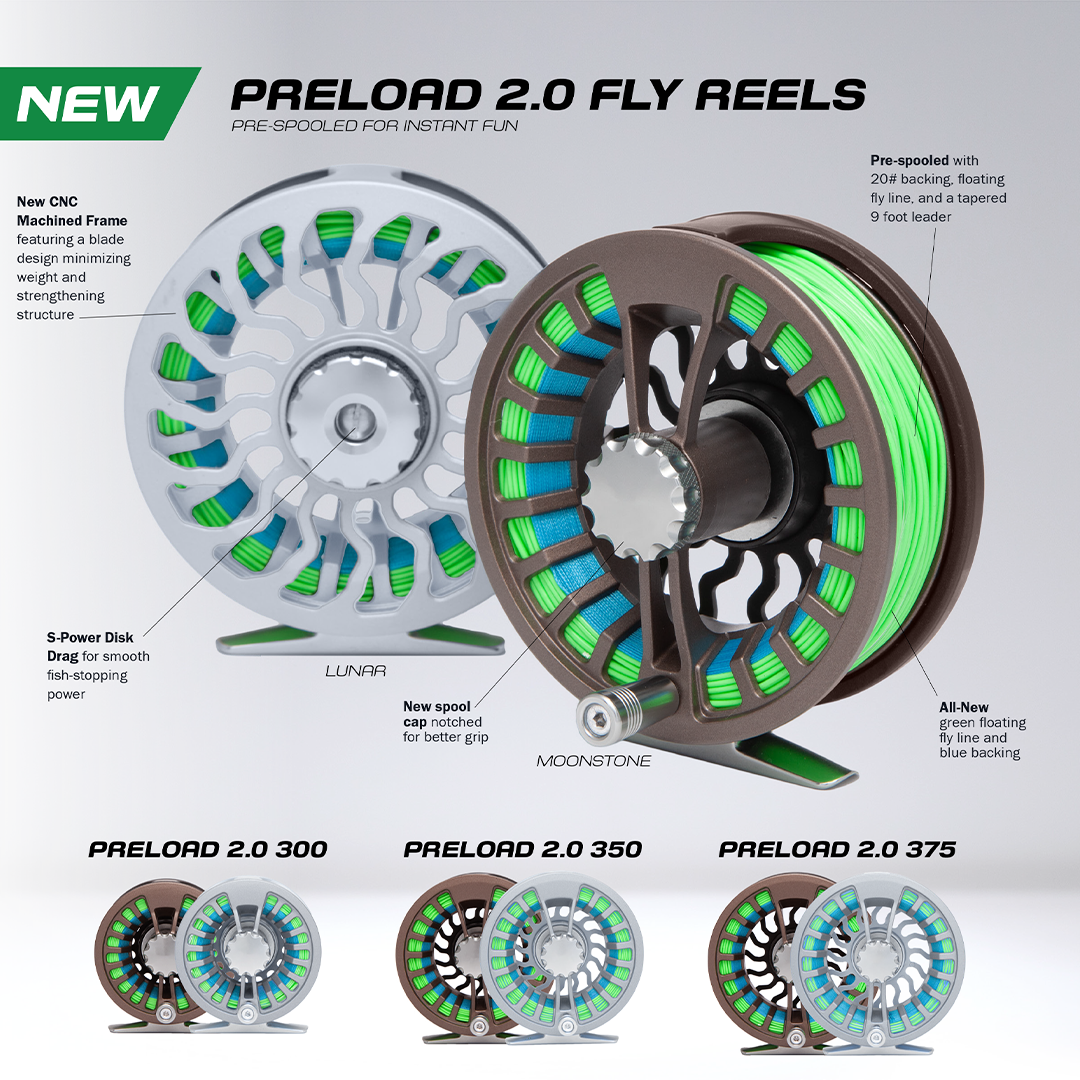 NEW

PRELOAD 2.0 FLY REELS

PRE-SPOOLED FOR INSTANT FUN

New CNC Machined Frame featuring a blade design minimizing weight and strengthening structure

Pre-spooled with 20# backing, floating fly line, and a tapered 9 foot leader

S-Power Disk Drag for smooth fish-stopping power

LUNAR

New spool cap notched for better grip

MOONSTONE

All-New green floating fly line and blue backing

PRELOAD 2.0 300

PRELOAD 2.0 350

PRELOAD 2.0 375